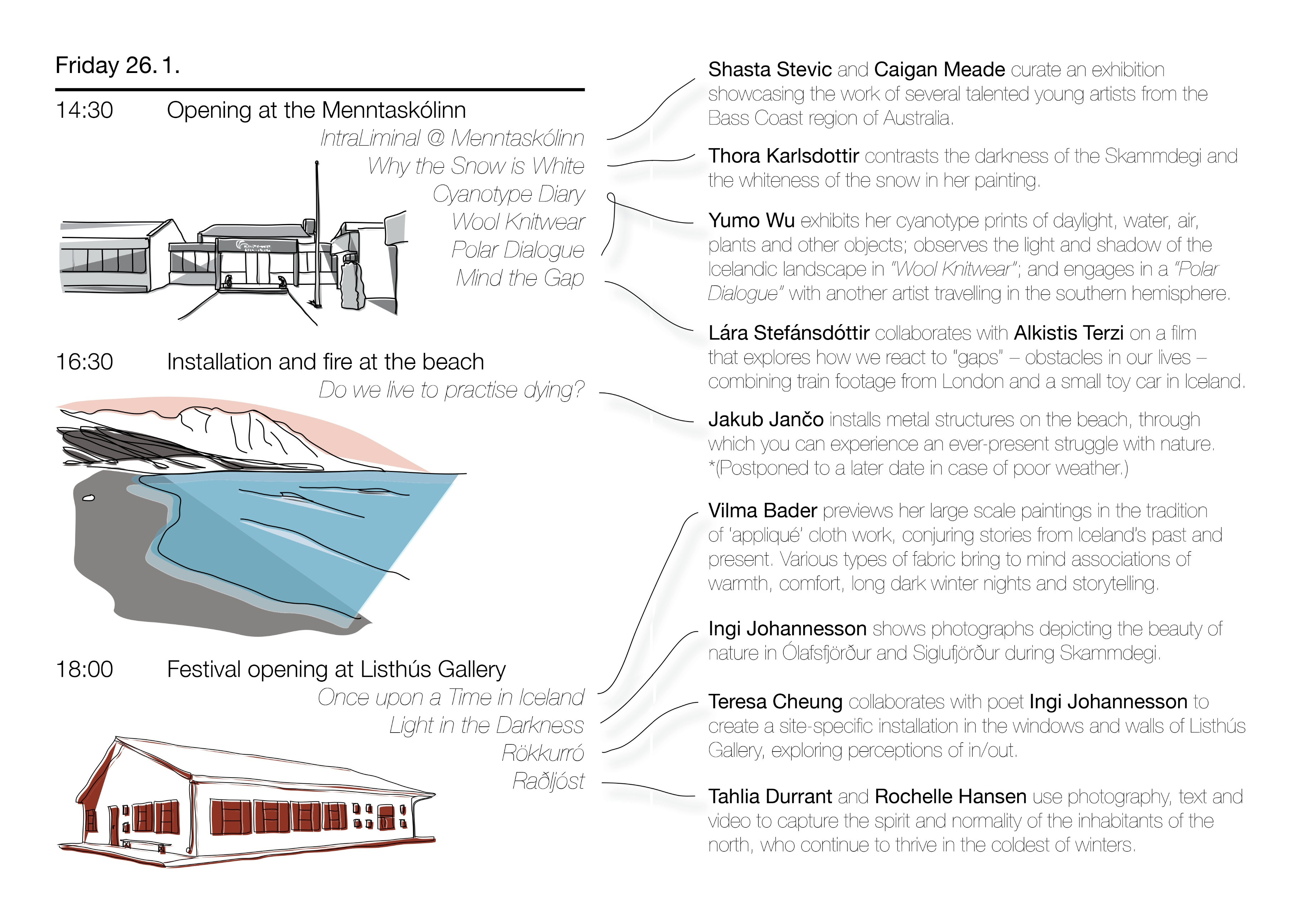 Friday 26.1.

14:30 Opening at the Menntaskólinn

IntraLiminal @ Menntaskólinn
Why the Snow is White
Cyanotype Diary
Wool Knitwear
Polar Dialogue
Mind the Gap

16:30 Installation and fire at the beach

Do we live to practise dying?

18:00 Festival opening at Listhús Gallery

Once upon a Time in Iceland
Light in the Darkness
Rökkurró
Raðljóst

Shasta Stevic and Caigan Meade curate an exhibition showcasing the work of several talented young artists from the Bass Coast region of Australia.

Thora Karlsdottir contrasts the darkness of the Skammdegi and the whiteness of the snow in her painting.

Yumo Wu exhibits her cyanotype prints of daylight, water, air, plants and other objects; observes the light and shadow of the Icelandic landscape in "Wool Knitwear"; and engages in a "Polar Dialogue" with another artist travelling in the southern hemisphere.

Lára Stefánsdóttir collaborates with Alkistis Terzi on a film that explores how we react to "gaps" – obstacles in our lives – combining train footage from London and a small toy car in Iceland.

Jakub Jančo installs metal structures on the beach, through which you can experience an ever-present struggle with nature. *(Postponed to a later date in case of poor weather.)

Vilma Bader previews her large scale paintings in the tradition of 'appliqué' cloth work, conjuring stories from Iceland's past and present. Various types of fabric bring to mind associations of warmth, comfort, long dark winter nights and storytelling.

Ingi Johannesson shows photographs depicting the beauty of nature in Ólafsfjörður and Siglufjörður during Skammdegi.

Teresa Cheung collaborates with poet Ingi Johannesson to create a site-specific installation in the windows and walls of Listhús Gallery, exploring perceptions of in/out.

Tahlia Durrant and Rochelle Hansen use photography, text and video to capture the spirit and normality of the inhabitants of the north, who continue to thrive in the coldest of winters.